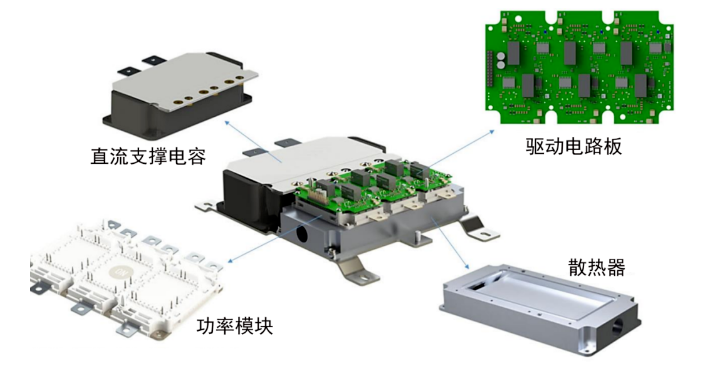 直流支撑电容

驱动电路板

散热器

功率模块